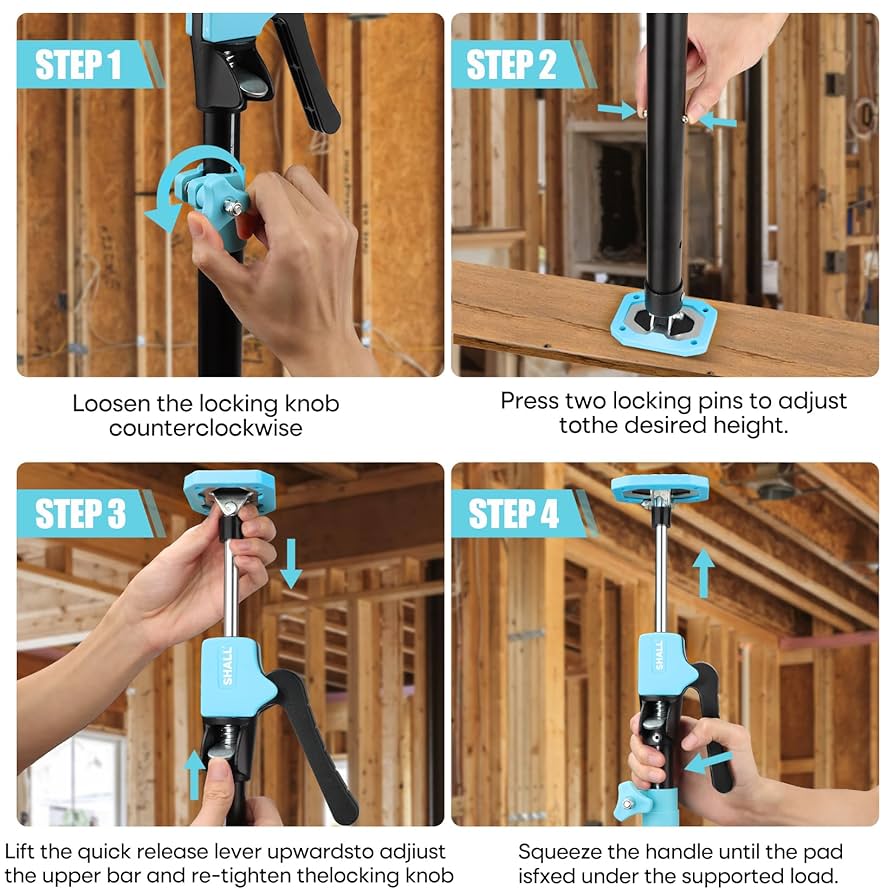 STEP 1

Loosen the locking knob counterclockwise

STEP 2

Press two locking pins to adjust tothe desired height.

STEP 3

SHALL

Lift the quick release lever upwardsto adjiust the upper bar and re-tighten thelocking knob

STEP 4

SHALL

Squeeze the handle until the pad isfxed under the supported load.